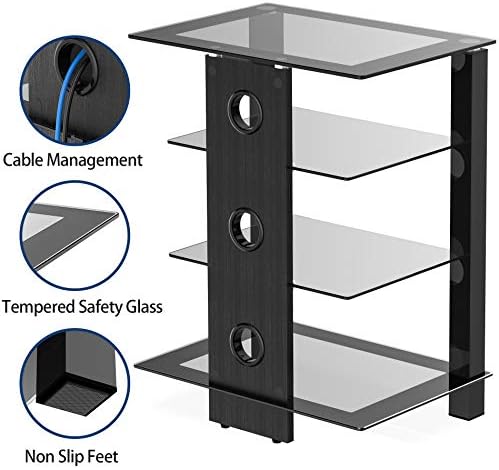 Cable Management

Tempered Safety Glass

Non Slip Feet