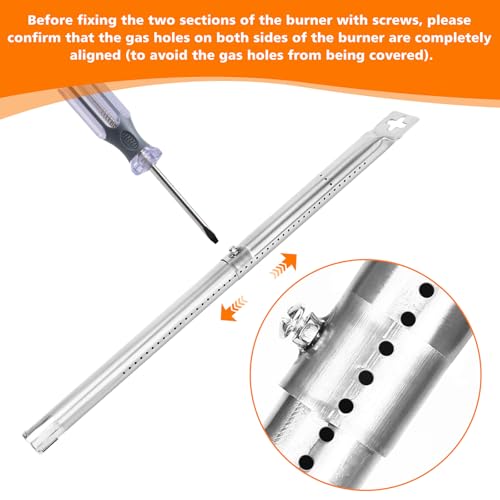 Before fixing the two sections of the burner with screws, please confirm that the gas holes on both sides of the burner are completely aligned (to avoid the gas holes from being covered).