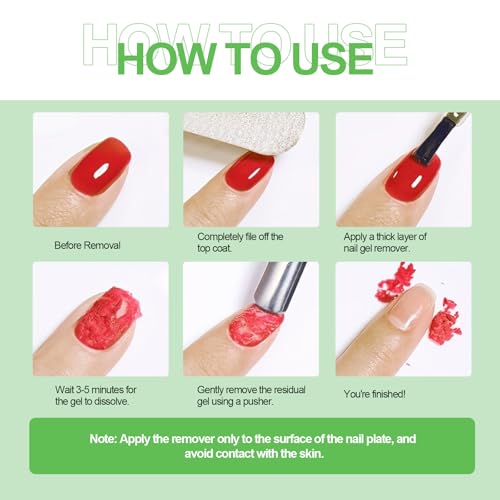 HOW TO USE

HOW TO USE

Before Removal

Completely file off the top coat.

Apply a thick layer of nail gel remover.

Wait 3-5 minutes for the gel to dissolve.

Gently remove the residual gel using a pusher.

You're finished!

Note: Apply the remover only to the surface of the nail plate, and avoid contact with the skin.