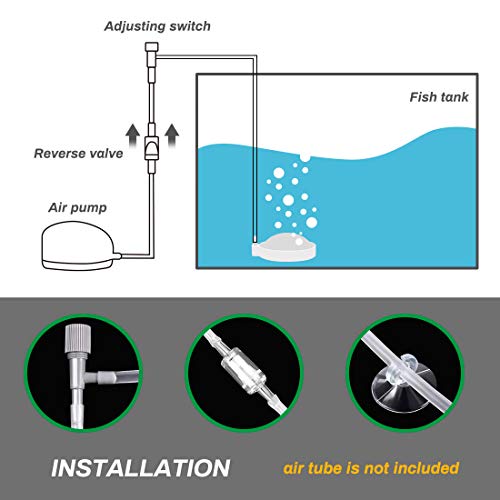 Adjusting switch

Fish tank

Reverse valve

Air pump

INSTALLATION

air tube is not included