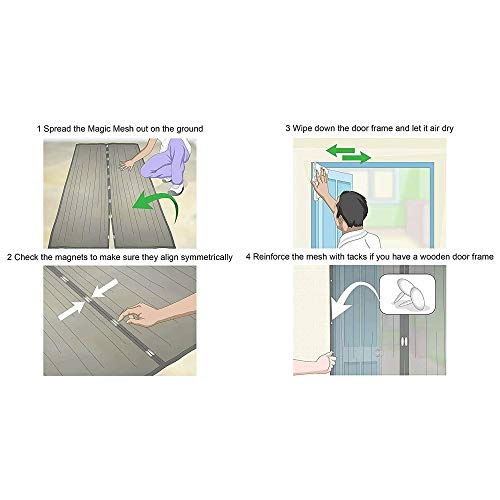 1 Spread the Magic Mesh out on the ground

2 Check the magnets to make sure they align symmetrically

3 Wipe down the door frame and let it air dry

4 Reinforce the mesh with tacks if you have a wooden door frame