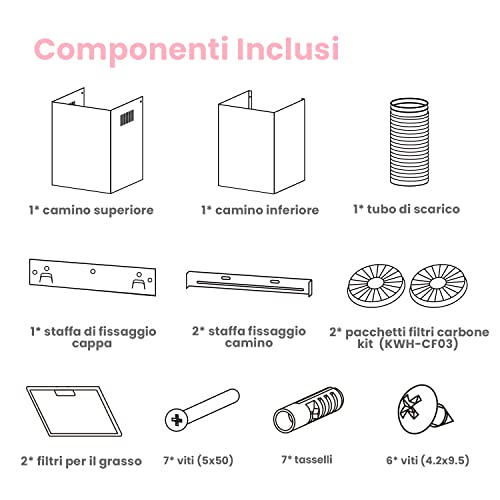 Componenti Inclusi

1* camino superiore

1* camino inferiore

1* tubo di scarico

1* staffa di fissaggio cappa

2* staffa fissaggio camino

2* pacchetti filtri carbone kit (KWH-CF03)

2* filtri per il grasso

7* viti (5x50)

7* tasselli

6* viti (4.2x9.5)