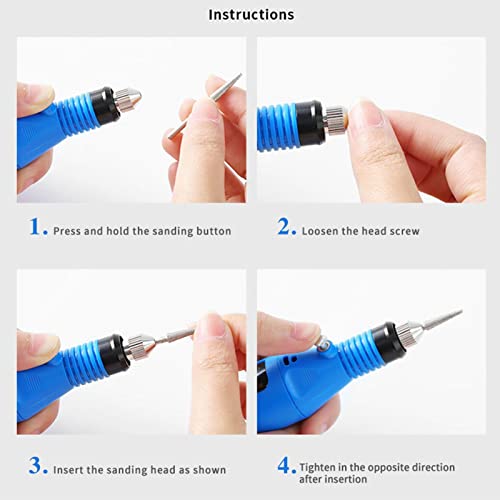 Instructions

1. Press and hold the sanding button

2. Loosen the head screw

3. Insert the sanding head as shown

4. Tighten in the opposite direction after insertion