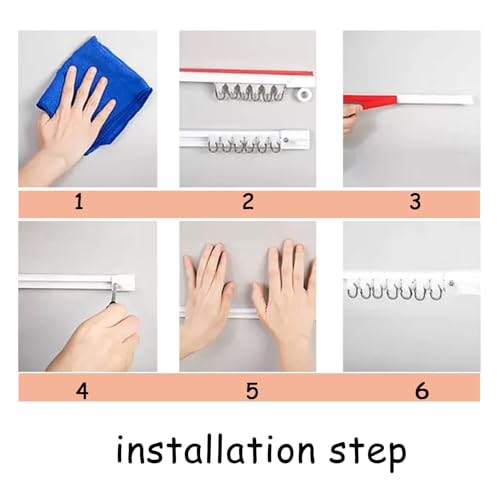 1 2 3

4 5 6

installation step