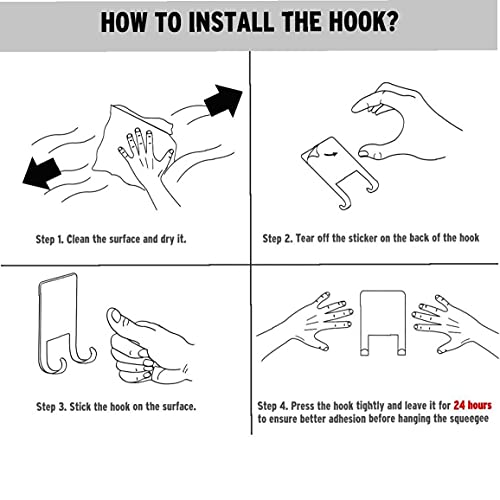 HOW TO INSTALL THE HOOK?

Step 1. Clean the surface and dry it.

Step 2. Tear off the sticker on the back of the hook

Step 3. Stick the hook on the surface.

Step 4. Press the hook tightly and leave it for 24 hours to ensure better adhesion before hanging the squeegee