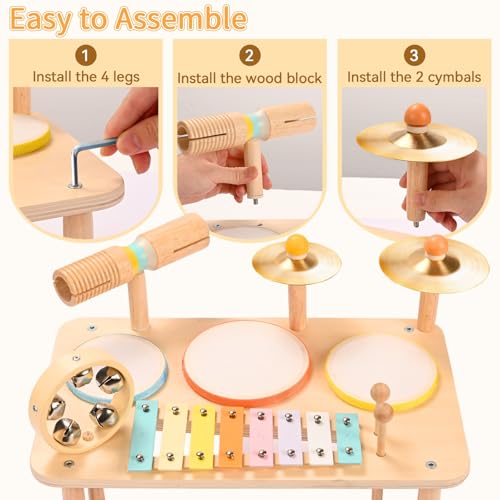 Easy to Assemble

1
Install the 4 legs

2
Install the wood block

3
Install the 2 cymbals