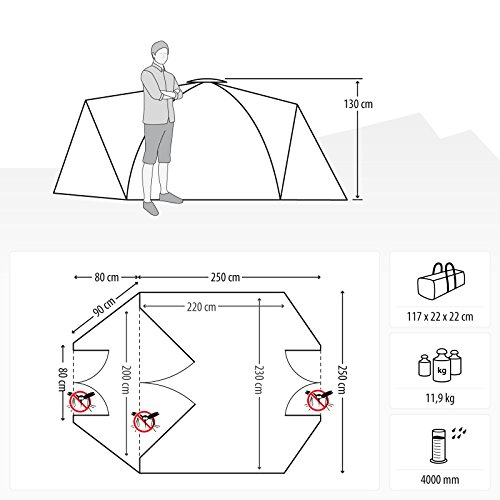 130 cm

80 cm
250 cm
90 cm
220 cm
80 cm
200 cm
230 cm
250 cm

117 x 22 x 22 cm

kg
11,9 kg

4000 mm