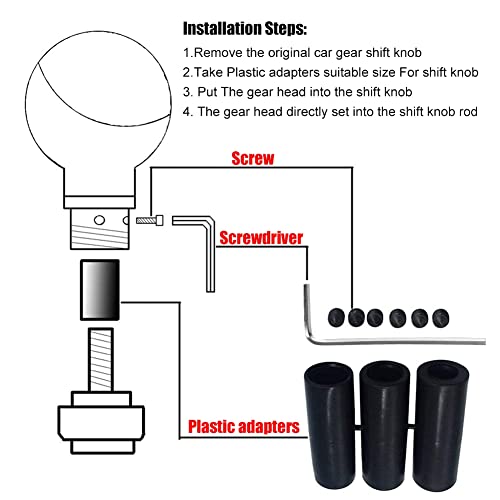 Installation Steps:

1.Remove the original car gear shift knob
2.Take Plastic adapters suitable size For shift knob
3. Put The gear head into the shift knob
4. The gear head directly set into the shift knob rod

Screw

Screwdriver

Plastic adapters