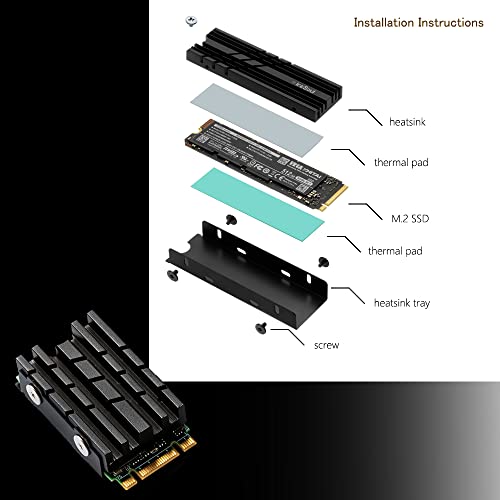 Installation Instructions

heatsink

thermal pad

M.2 SSD

thermal pad

heatsink tray

screw