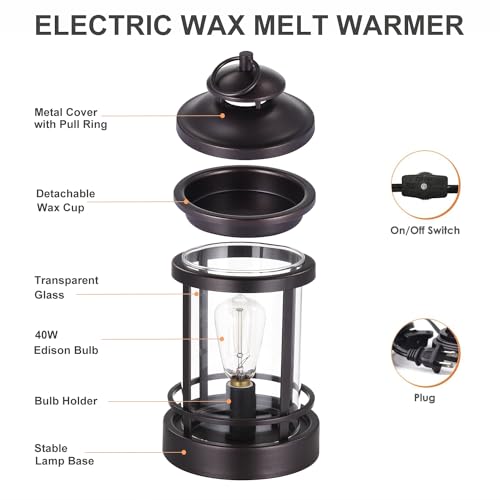 ELECTRIC WAX MELT WARMER

Metal Cover with Pull Ring

Detachable Wax Cup

Transparent Glass

40W Edison Bulb

Bulb Holder

Stable Lamp Base

On/Off Switch

Plug