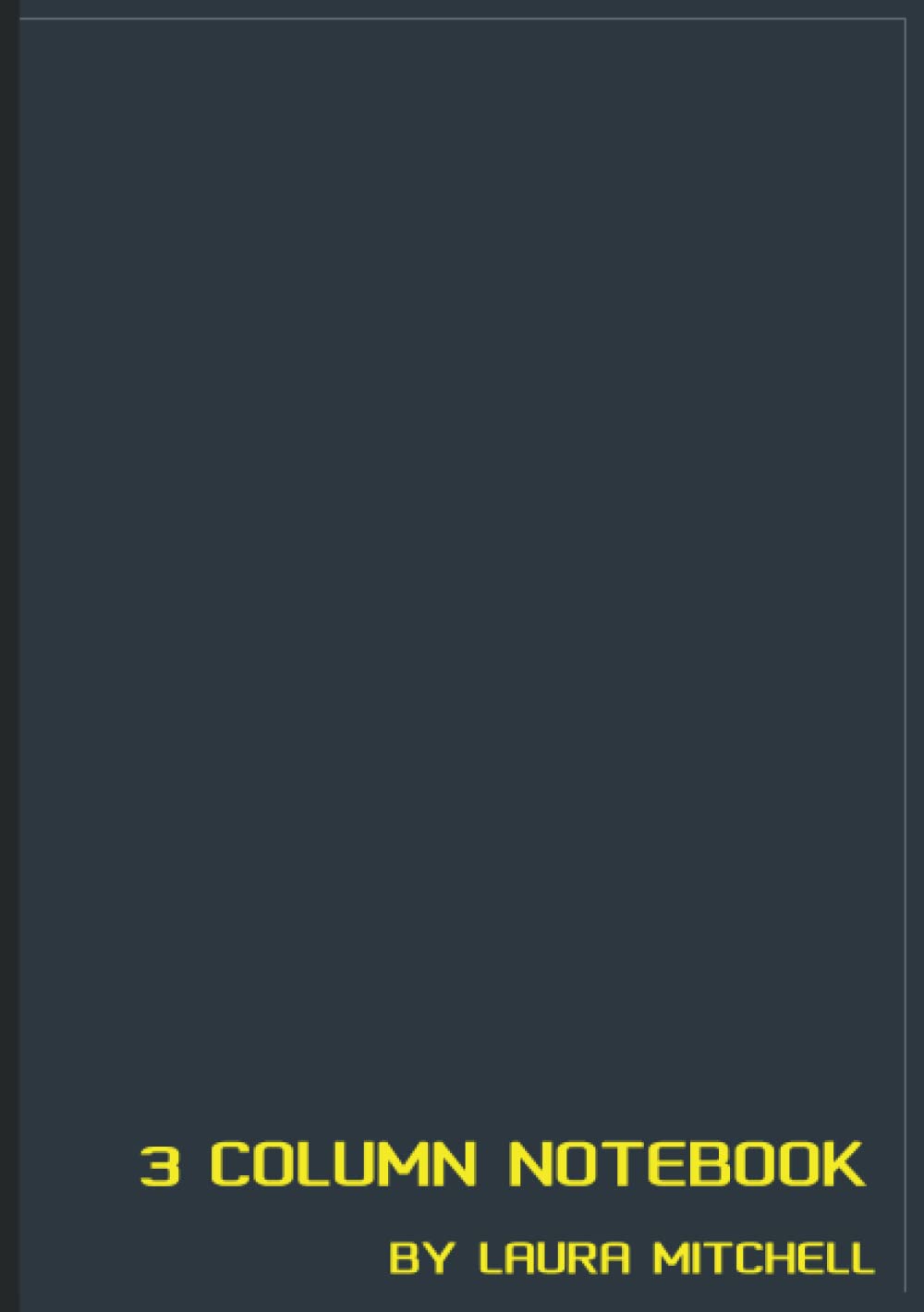 3 COLUMN NOTEBOOK

BY LAURA MITCHELL