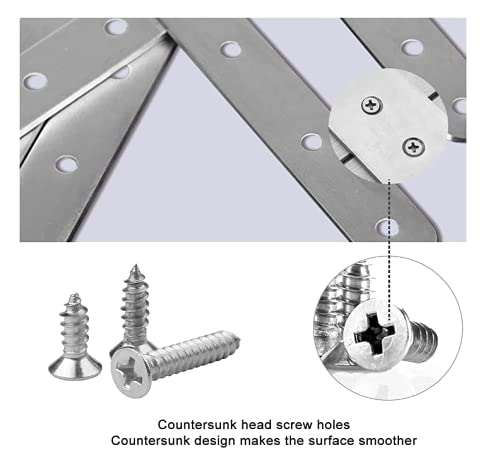 Countersunk head screw holes
Countersunk design makes the surface smoother