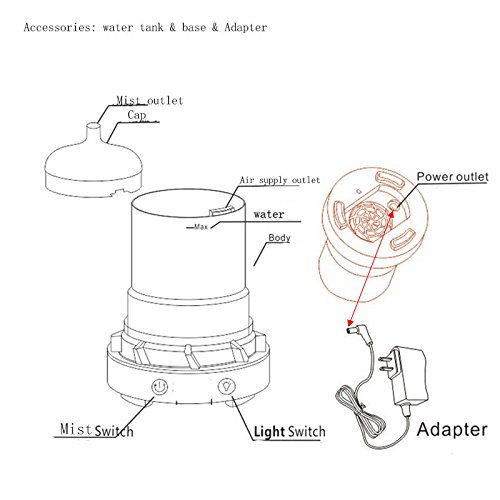 Accessories: water tank & base & Adapter

Mist outlet

Cap

Air supply outlet

Power outlet

water

Max

Body

Mist Switch

Light Switch

Adapter