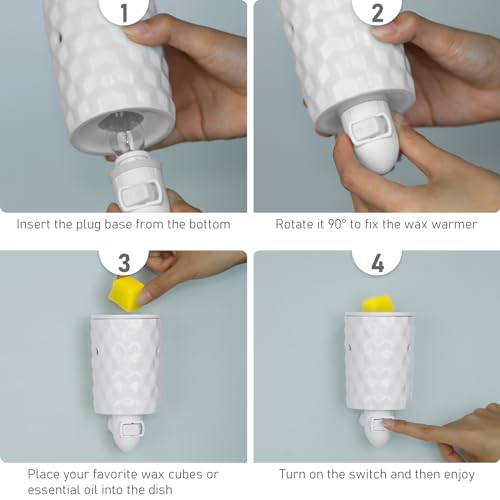 1

Insert the plug base from the bottom

2

Rotate it 90° to fix the wax warmer

3

Place your favorite wax cubes or essential oil into the dish

4

Turn on the switch and then enjoy