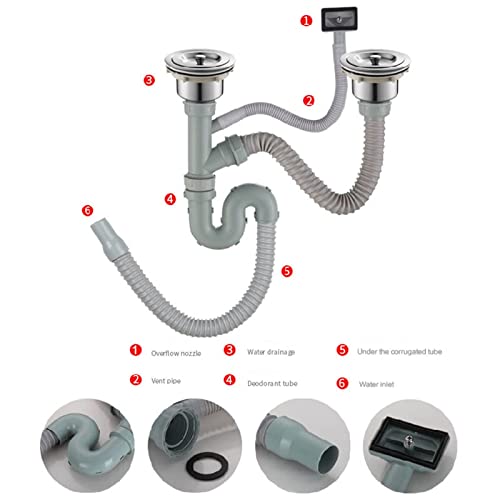 1
3
2
4
6
5

1 Overflow nozzle
3 Water drainage
5 Under the corrugated tube
2 Vent pipe
4 Deodorant tube
6 Water inlet