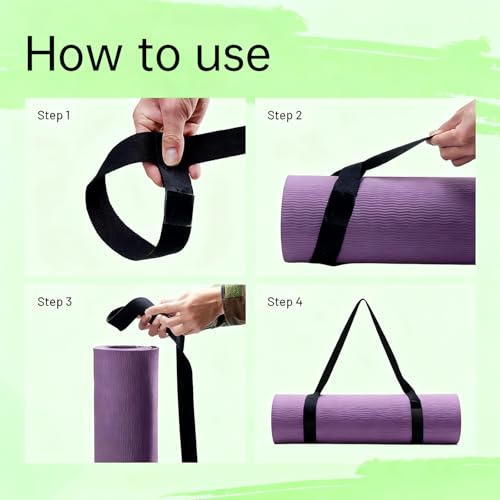 How to use

Step 1

Step 2

Step 3

Step 4