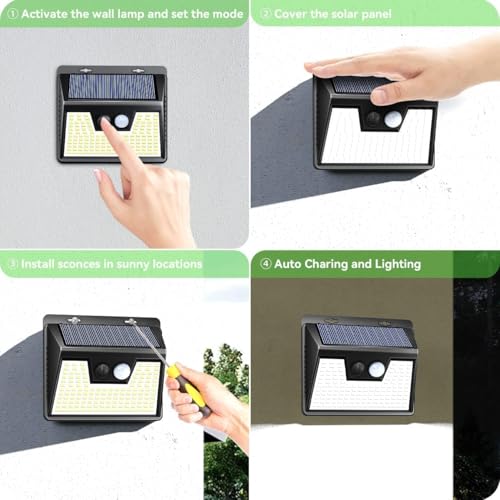 ① Activate the wall lamp and set the mode

② Cover the solar panel

③ Install sconces in sunny locations

④ Auto Charing and Lighting