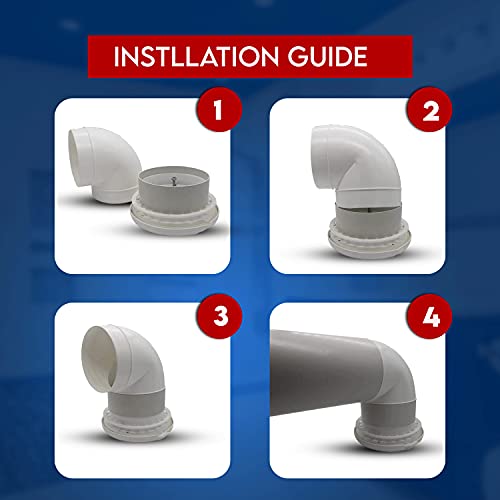 INSTLLATION GUIDE

1

2

3

4