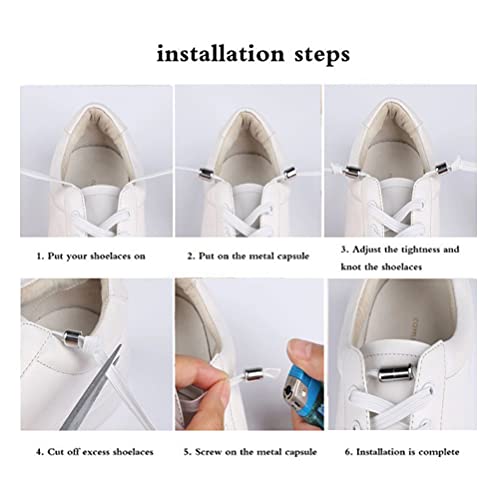 installation steps

1. Put your shoelaces on

2. Put on the metal capsule

3. Adjust the tightness and knot the shoelaces

4. Cut off excess shoelaces

5. Screw on the metal capsule

6. Installation is complete