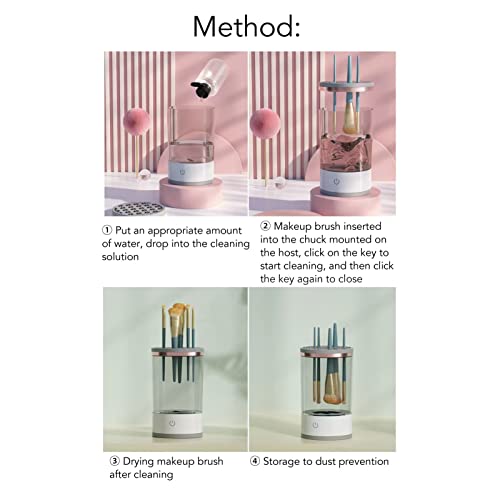 Method:

① Put an appropriate amount of water, drop into the cleaning solution

② Makeup brush inserted into the chuck mounted on the host, click on the key to start cleaning, and then click the key again to close

③ Drying makeup brush after cleaning

④ Storage to dust prevention