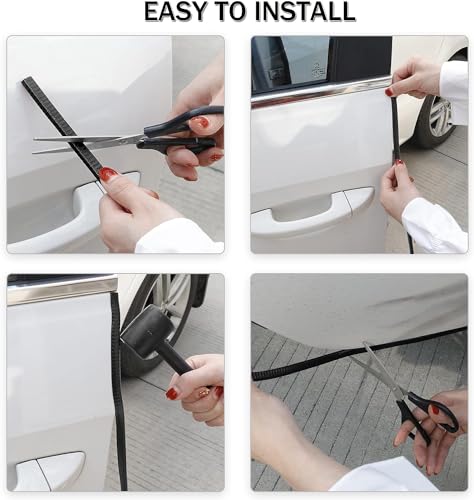 EASY TO INSTALL