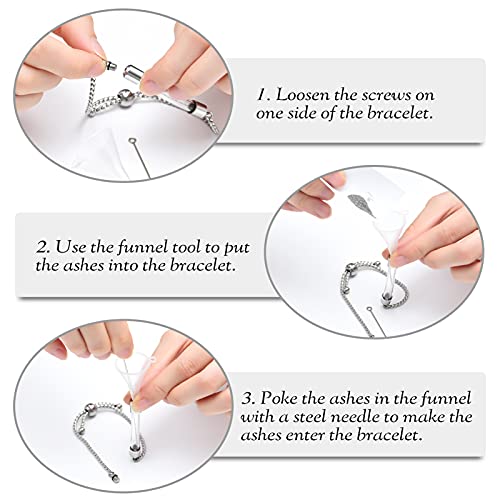 1. Loosen the screws on one side of the bracelet.

2. Use the funnel tool to put the ashes into the bracelet.

3. Poke the ashes in the funnel with a steel needle to make the ashes enter the bracelet.