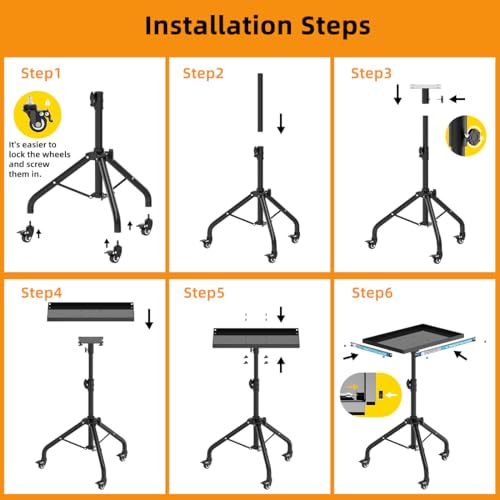 Installation Steps

Step1

It's easier to lock the wheels and screw them in.

Step2

Step3

Step4

Step5

Step6