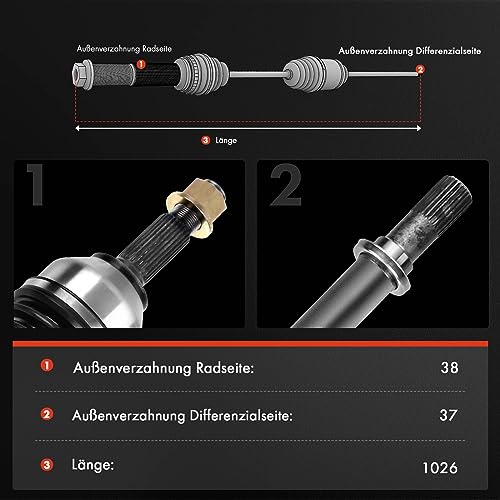 Außenverzahnung Radseite

1

Außenverzahnung Differenzialseite

2

3 Länge

1

2

| | | |
|---|---|---|
| 1 | Außenverzahnung Radseite: | 38 |
| 2 | Außenverzahnung Differenzialseite: | 37 |
| 3 | Länge: | 1026 |