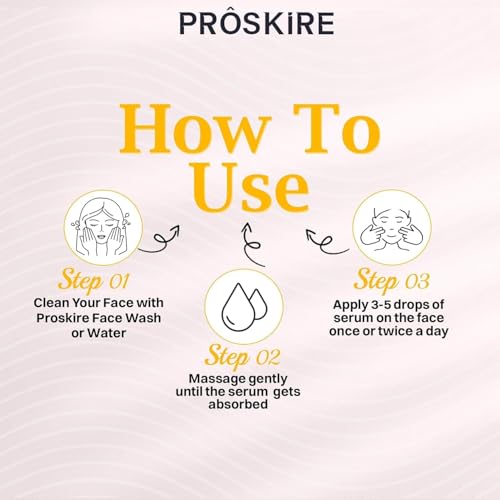 PRÔSKiRE

How To Use

Step 01
Clean Your Face with Proskire Face Wash or Water

Step 02
Massage gently until the serum gets absorbed

Step 03
Apply 3-5 drops of serum on the face once or twice a day