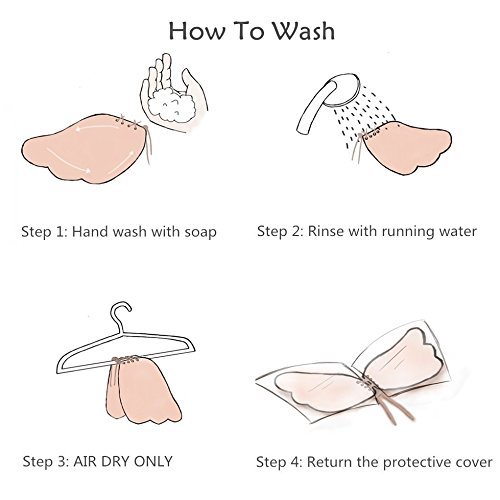 How To Wash

Step 1: Hand wash with soap

Step 2: Rinse with running water

Step 3: AIR DRY ONLY

Step 4: Return the protective cover