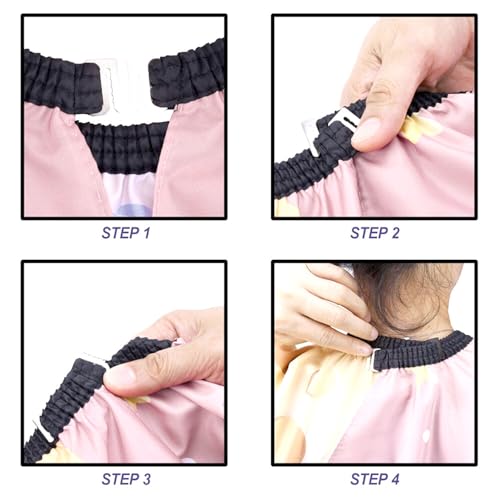 STEP 1

STEP 2

STEP 3

STEP 4