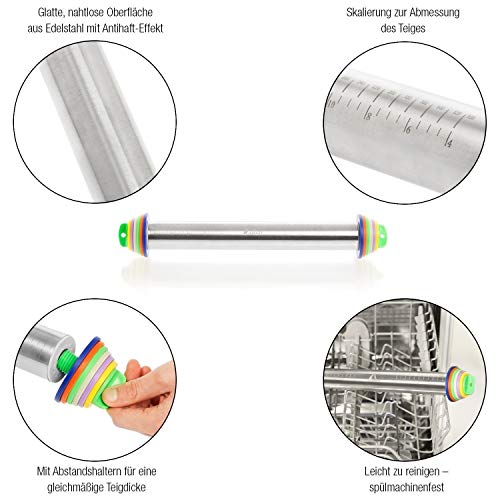 Glatte, nahtlose Oberfläche aus Edelstahl mit Antihaft-Effekt

Skalierung zur Abmessung des Teiges

10 8 6 4

Mit Abstandshaltern für eine gleichmäßige Teigdicke

Leicht zu reinigen – spülmachinenfest