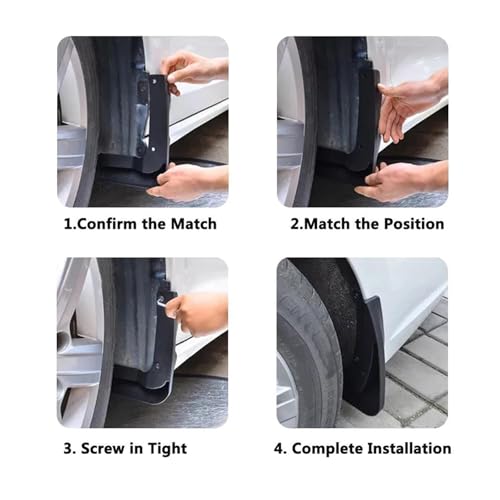 1.Confirm the Match

2.Match the Position

3. Screw in Tight

4. Complete Installation