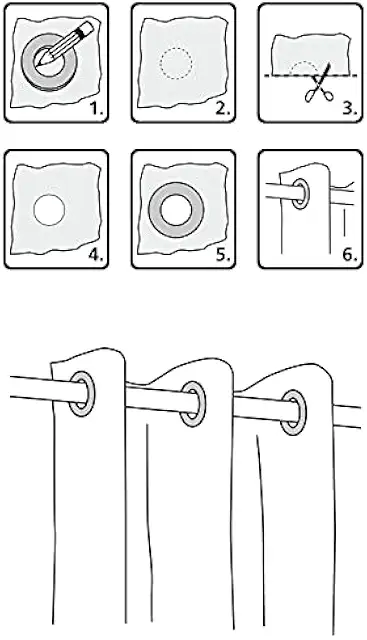 1.

2.

3.

4.

5.

6.