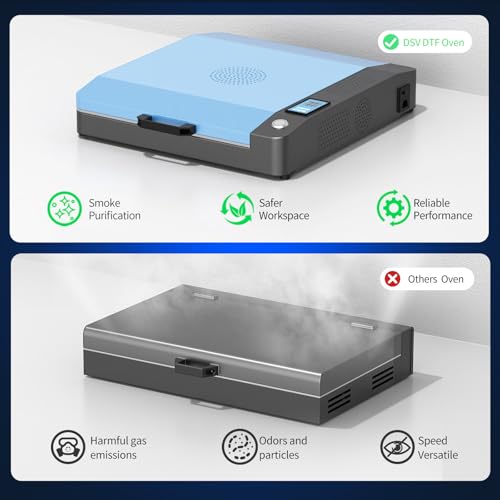 DSV DTF Oven

Smoke Purification

Safer Workspace

Reliable Performance

Others Oven

Harmful gas emissions

Odors and particles

Speed Versatile