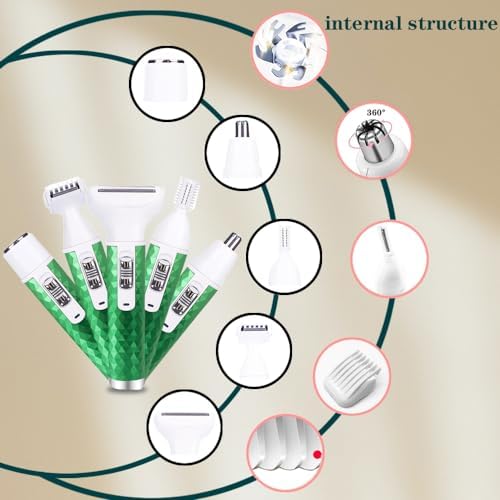 internal structure

360°