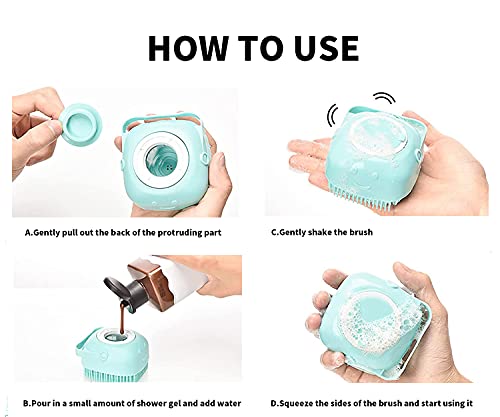 HOW TO USE

A.Gently pull out the back of the protruding part

C.Gently shake the brush

B.Pour in a small amount of shower gel and add water

D.Squeeze the sides of the brush and start using it