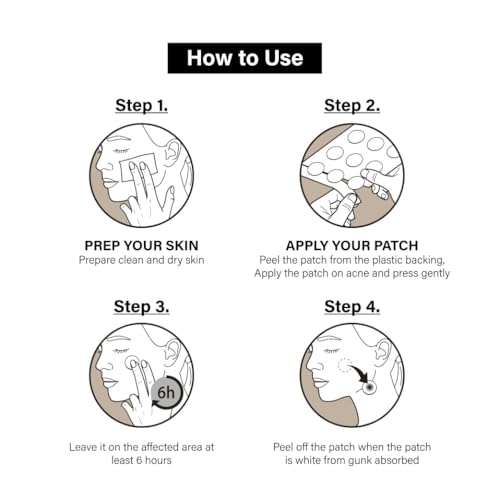 How to Use

Step 1.

PREP YOUR SKIN
Prepare clean and dry skin

Step 2.

APPLY YOUR PATCH
Peel the patch from the plastic backing, Apply the patch on acne and press gently

Step 3.

6h

Leave it on the affected area at least 6 hours

Step 4.

Peel off the patch when the patch is white from gunk absorbed