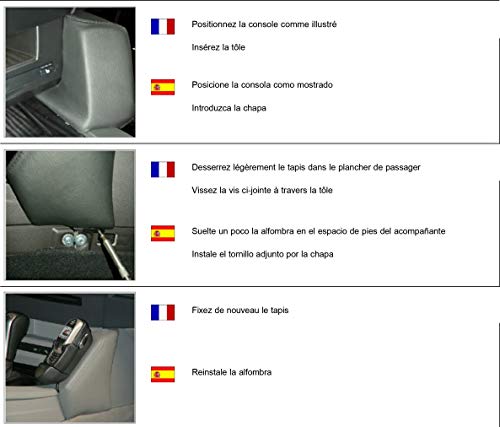 Positionnez la console comme illustré

Insérez la tôle

Posicione la consola como mostrado

Introduzca la chapa

Desserrez légèrement le tapis dans le plancher de passager

Vissez la vis ci-jointe à travers la tôle

Suelte un poco la alfombra en el espacio de pies del acompañante

Instale el tornillo adjunto por la chapa

Fixez de nouveau le tapis

Reinstale la alfombra