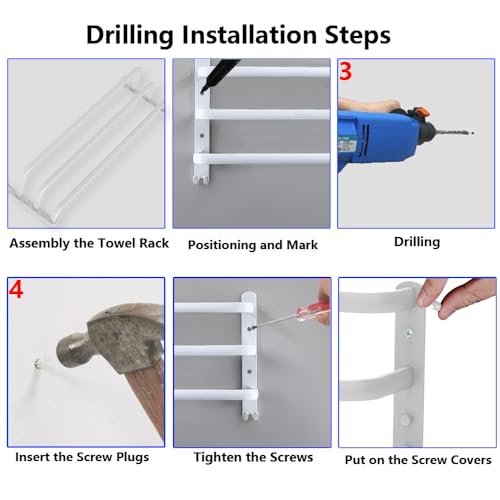 Drilling Installation Steps

Assembly the Towel Rack

Positioning and Mark

3

Drilling

4

Insert the Screw Plugs

Tighten the Screws

Put on the Screw Covers