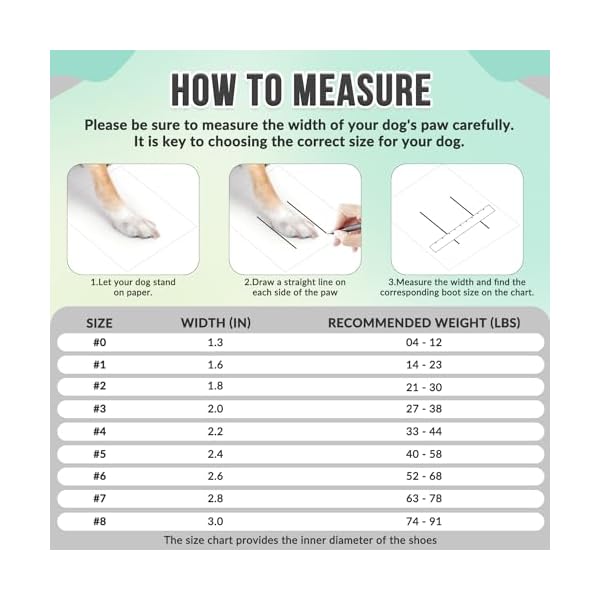 HOW TO MEASURE

Please be sure to measure the width of your dog's paw carefully. It is key to choosing the correct size for your dog.

1.Let your dog stand on paper.

2.Draw a straight line on each side of the paw

3.Measure the width and find the corresponding boot size on the chart.

| SIZE | WIDTH (IN) | RECOMMENDED WEIGHT (LBS) |
|---|---|---|
| #0 | 1.3 | 04 - 12 |
| #1 | 1.6 | 14 - 23 |
| #2 | 1.8 | 21 - 30 |
| #3 | 2.0 | 27 - 38 |
| #4 | 2.2 | 33 - 44 |
| #5 | 2.4 | 40 - 58 |
| #6 | 2.6 | 52 - 68 |
| #7 | 2.8 | 63 - 78 |
| #8 | 3.0 | 74 - 91 |

The size chart provides the inner diameter of the shoes