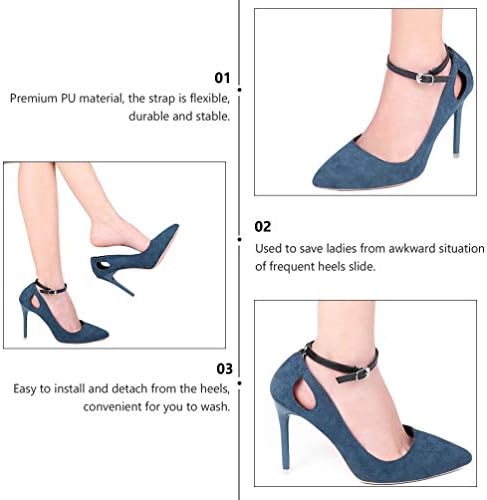 01
Premium PU material, the strap is flexible, durable and stable.

02
Used to save ladies from awkward situation of frequent heels slide.

03
Easy to install and detach from the heels, convenient for you to wash.