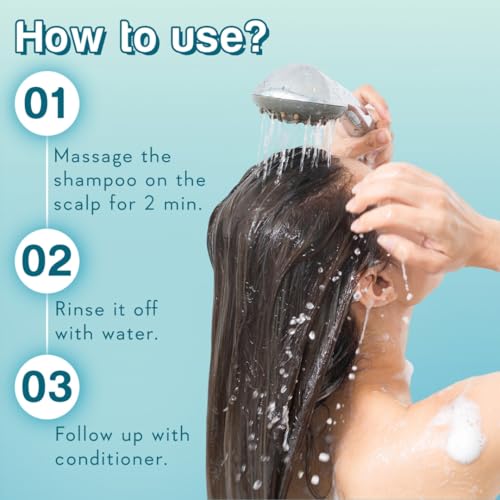 How to use?

01

Massage the shampoo on the scalp for 2 min.

02

Rinse it off with water.

03

Follow up with conditioner.