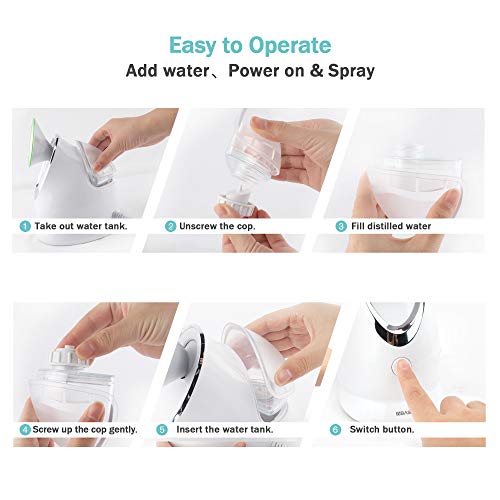 Easy to Operate

Add water、Power on & Spray

1 Take out water tank.

2 Unscrew the cop.

3 Fill distilled water

4 Screw up the cop gently.

5 Insert the water tank.

6 Switch button.