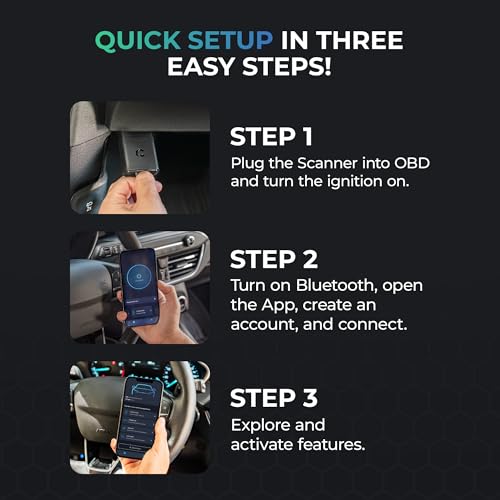 QUICK SETUP IN THREE EASY STEPS!

STEP 1
Plug the Scanner into OBD and turn the ignition on.

STEP 2
Turn on Bluetooth, open the App, create an account, and connect.

STEP 3
Explore and activate features.