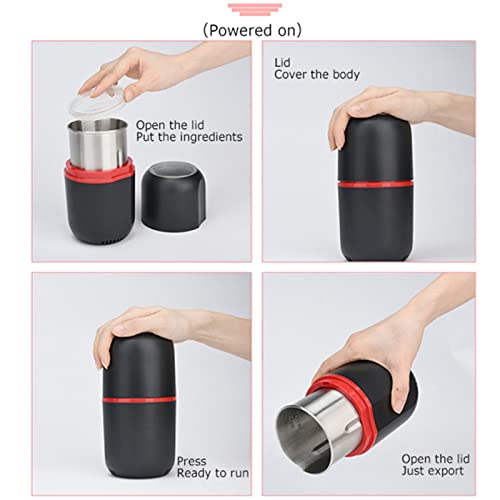 (Powered on)

Open the lid
Put the ingredients

Lid
Cover the body

Press
Ready to run

Open the lid
Just export