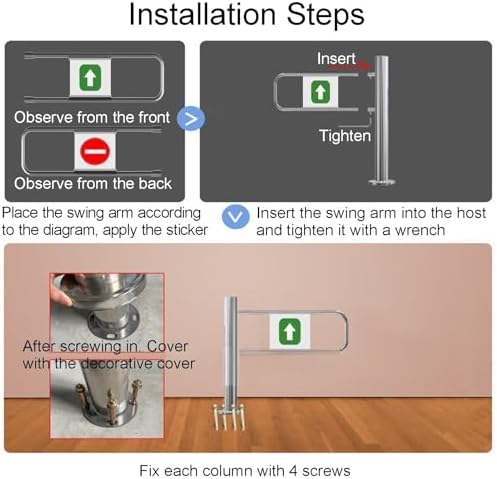 Installation Steps

Observe from the front

Observe from the back

Insert

Tighten

Place the swing arm according to the diagram, apply the sticker

Insert the swing arm into the host and tighten it with a wrench

After screwing in. Cover with the decorative cover

Fix each column with 4 screws