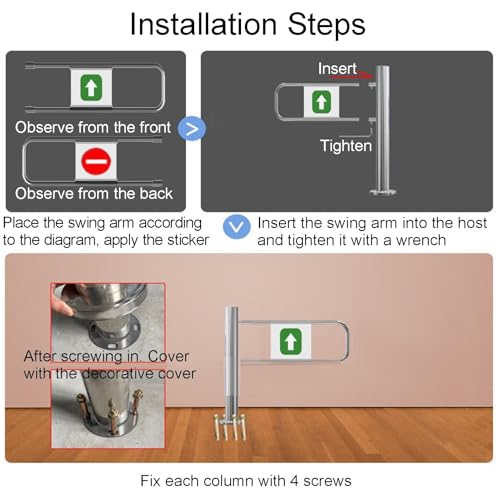 Installation Steps

Observe from the front

Observe from the back

Insert

Tighten

Place the swing arm according to the diagram, apply the sticker

Insert the swing arm into the host and tighten it with a wrench

After screwing in. Cover with the decorative cover

Fix each column with 4 screws