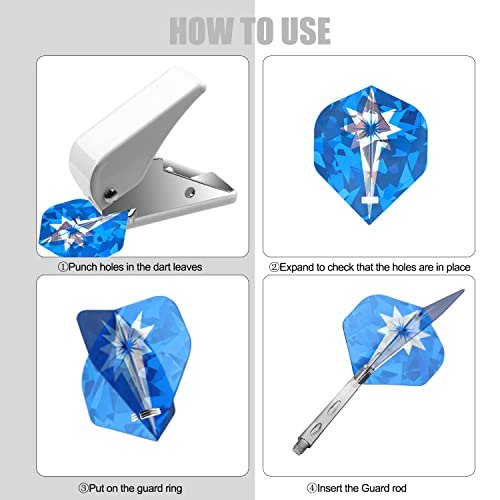 HOW TO USE

①Punch holes in the dart leaves

②Expand to check that the holes are in place

③Put on the guard ring

④Insert the Guard rod