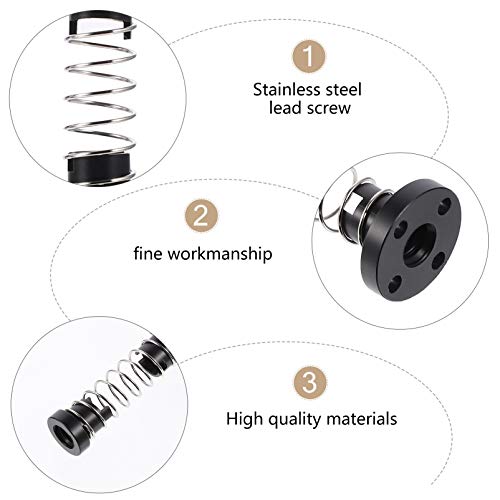 1
Stainless steel lead screw

2
fine workmanship

3
High quality materials